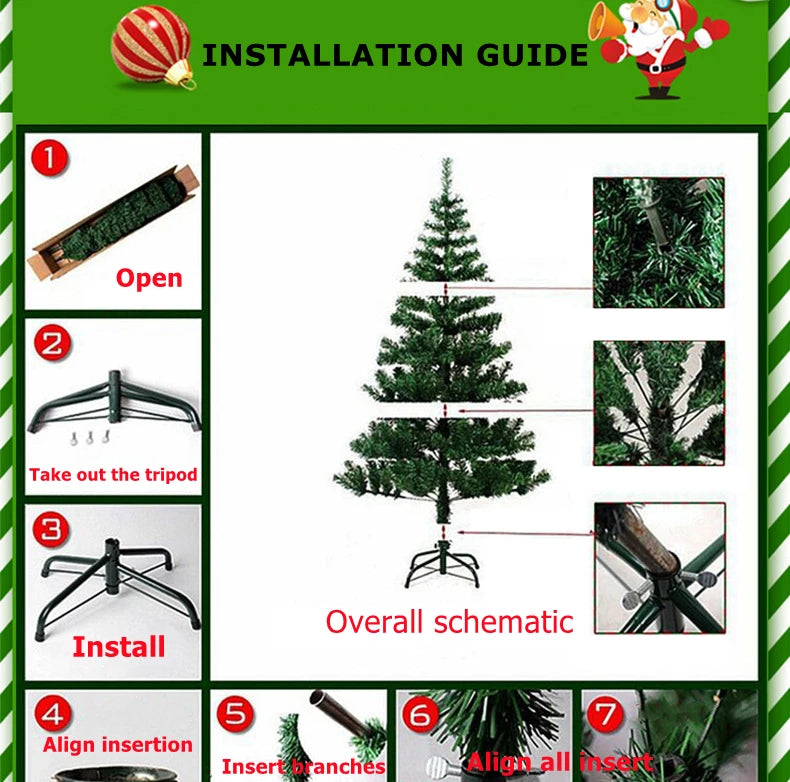 INSTALLATION GUIDE

1
Open

2
Take out the tripod

3
Install

Overall schematic

4
Align insertion

5
Insert branches

6
Align all insert

7