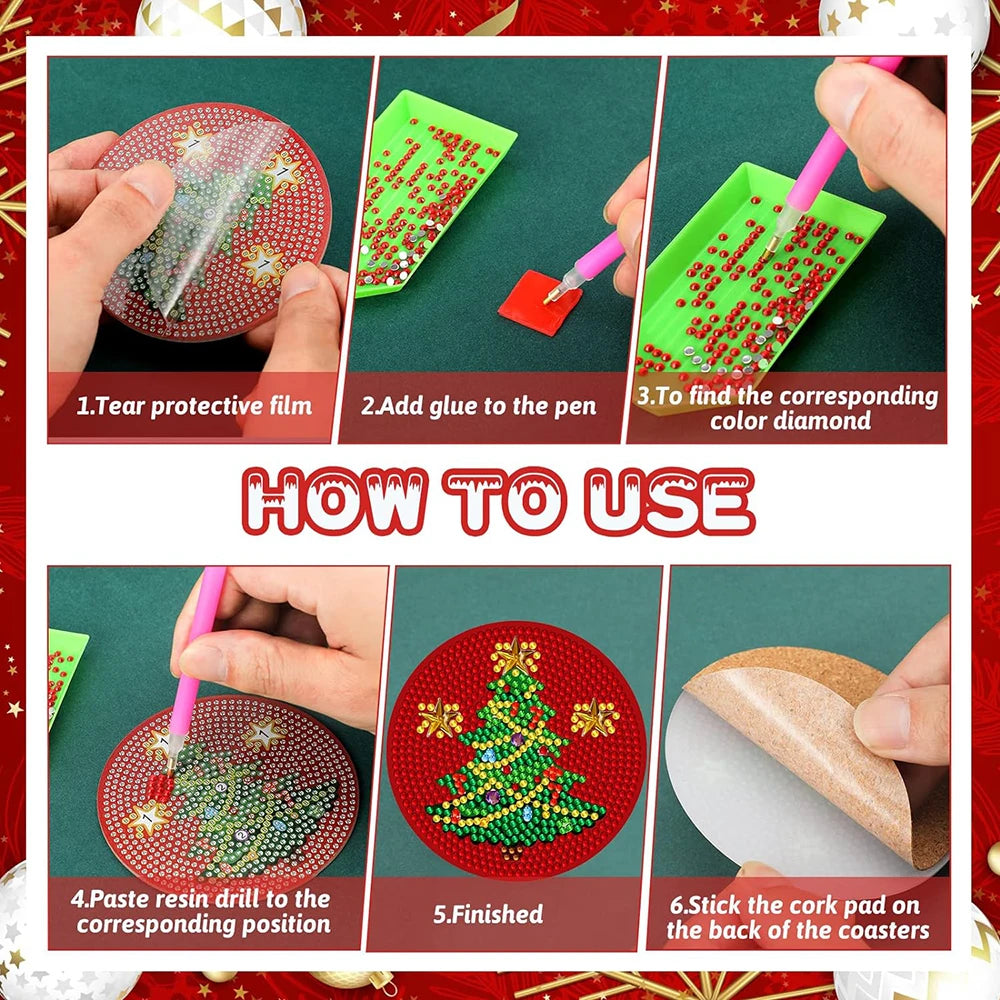 1.Tear protective film

2.Add glue to the pen

3.To find the corresponding color diamond

HOW TO USE

4.Paste resin drill to the corresponding position

5.Finished

6.Stick the cork pad on the back of the coasters